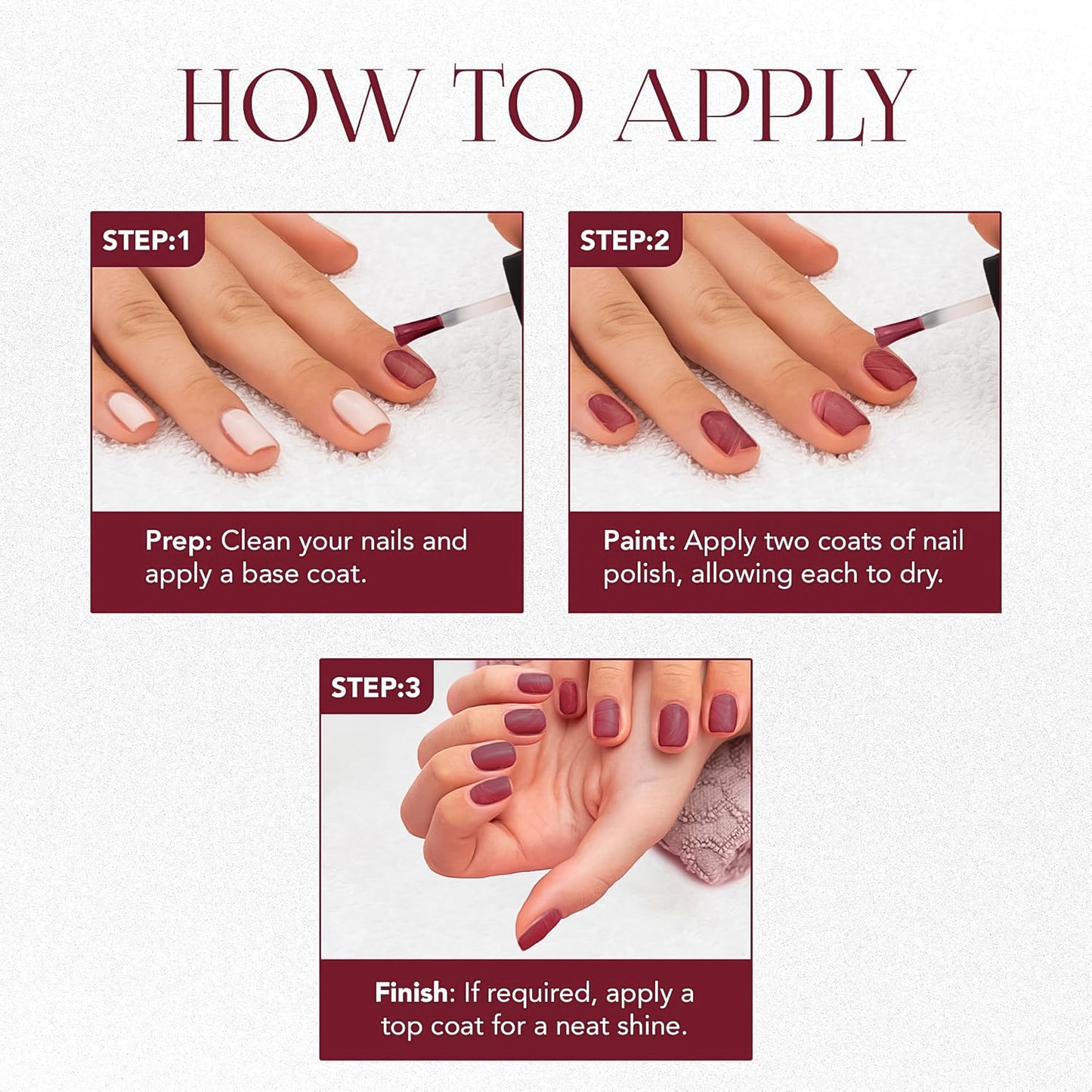 HOW TO APPLY

STEP:1

Prep: Clean your nails and apply a base coat.

STEP:2

Paint: Apply two coats of nail polish, allowing each to dry.

STEP:3

Finish: If required, apply a top coat for a neat shine.