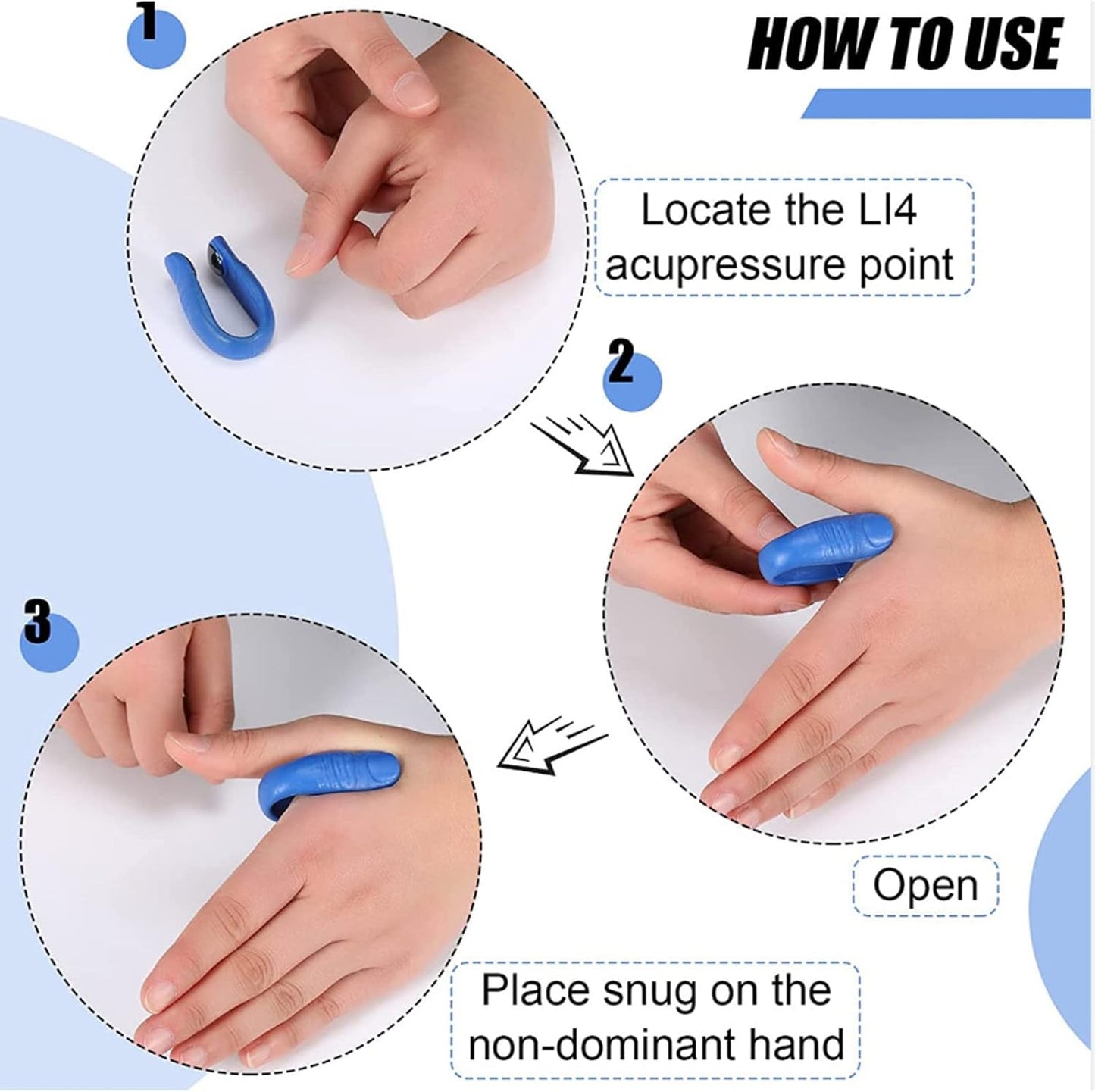 1

HOW TO USE

Locate the LI4 acupressure point

2

Open

3

Place snug on the non-dominant hand