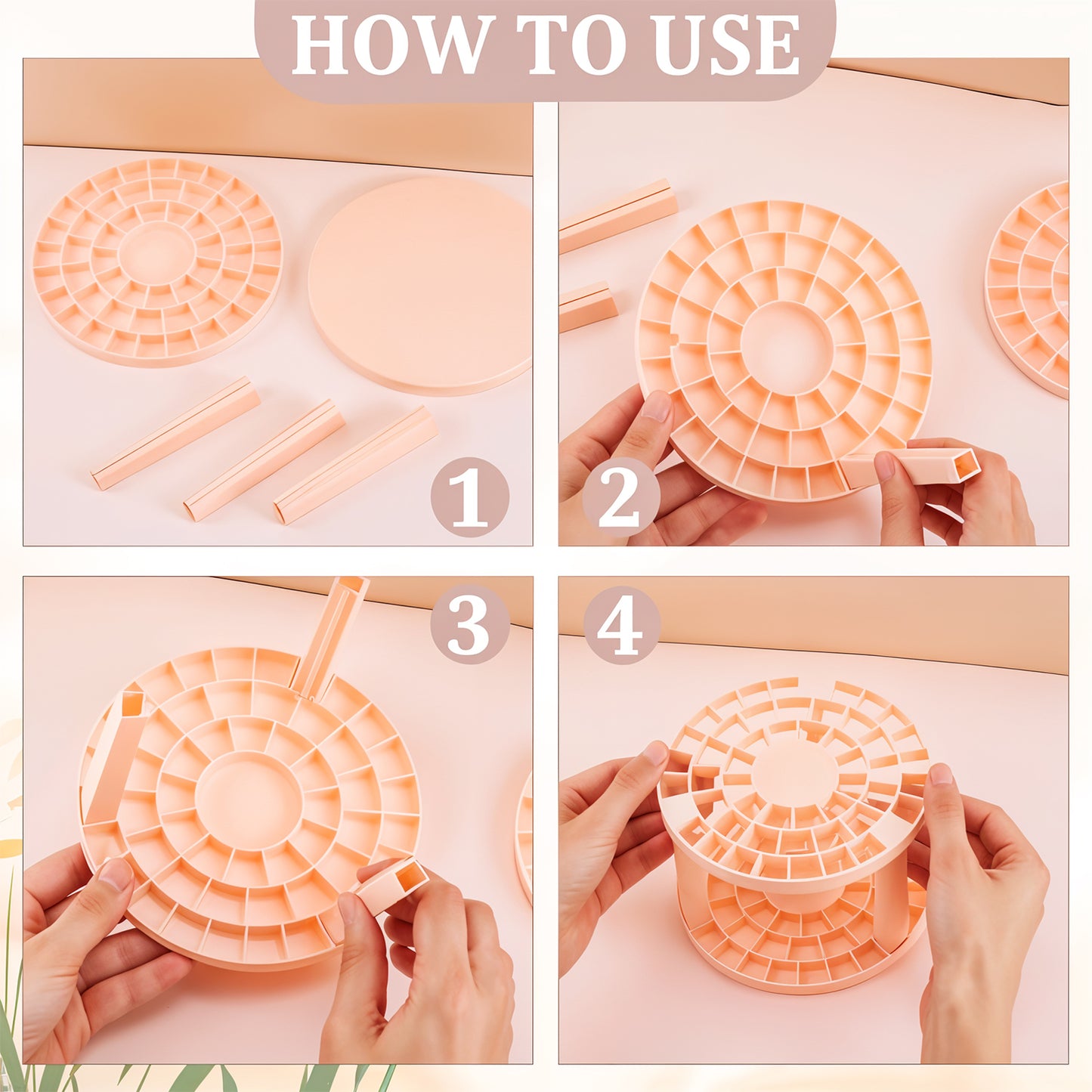 HOW TO USE

1

2

3

4