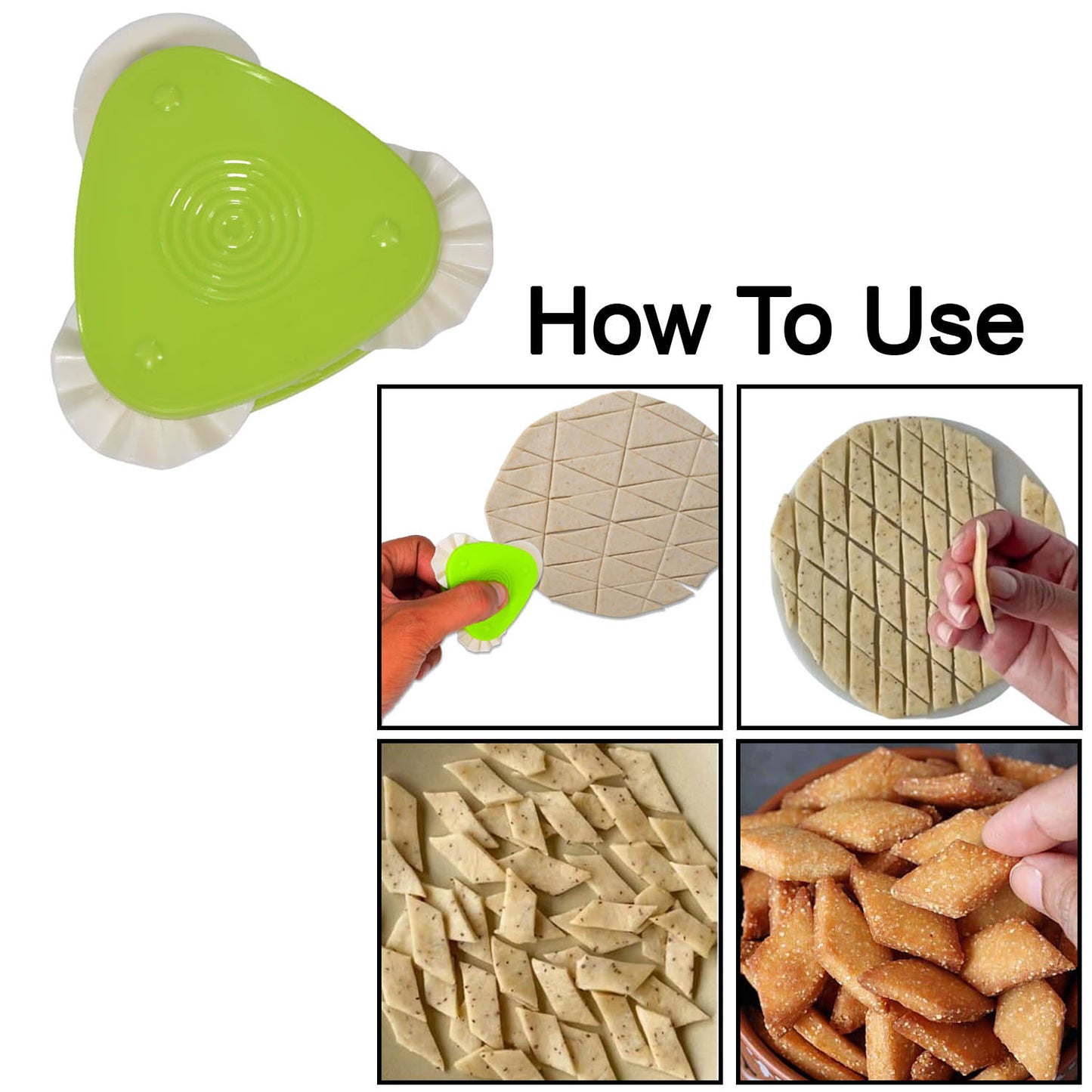 How To Use