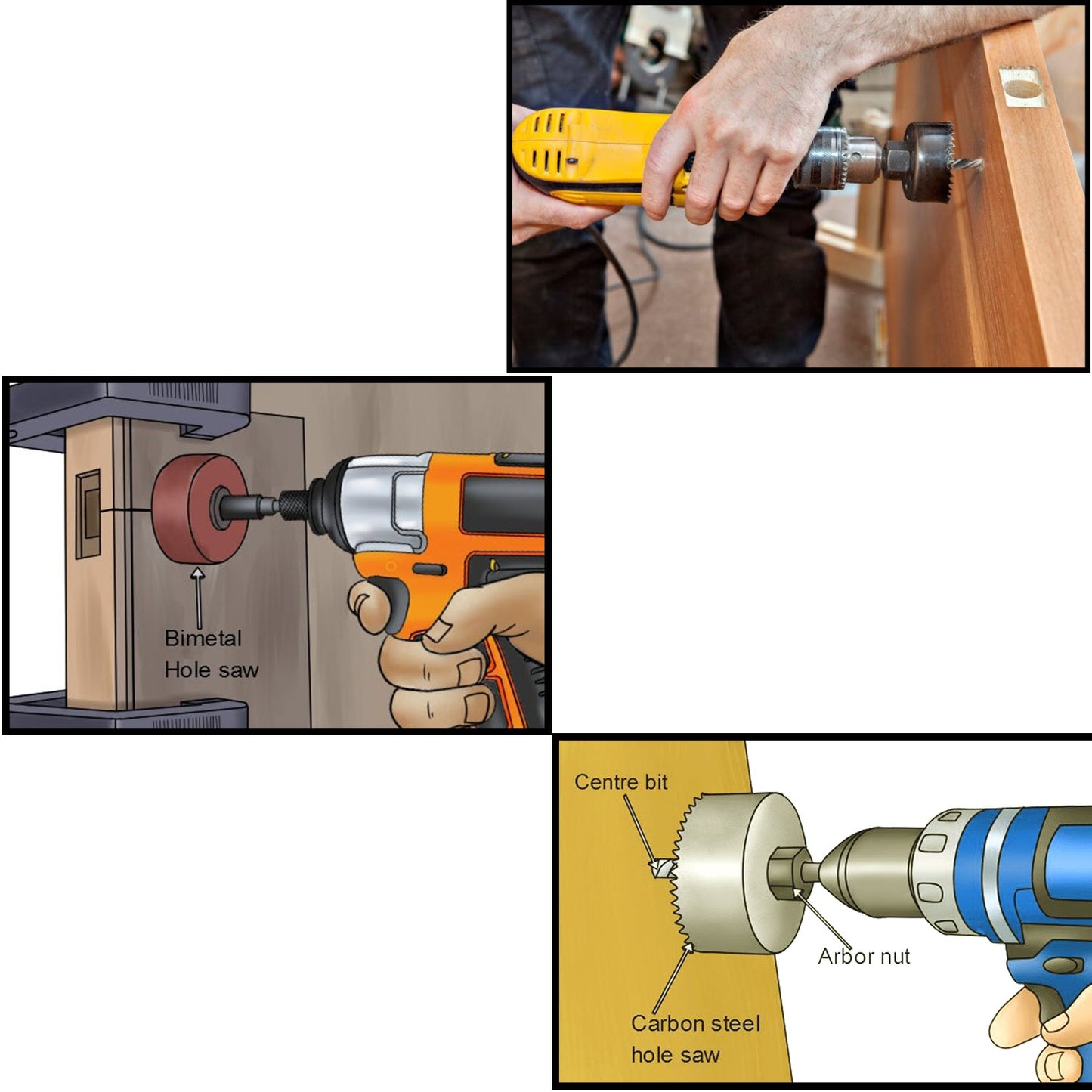 Bimetal
Hole saw

Centre bit

Arbor nut

Carbon steel
hole saw