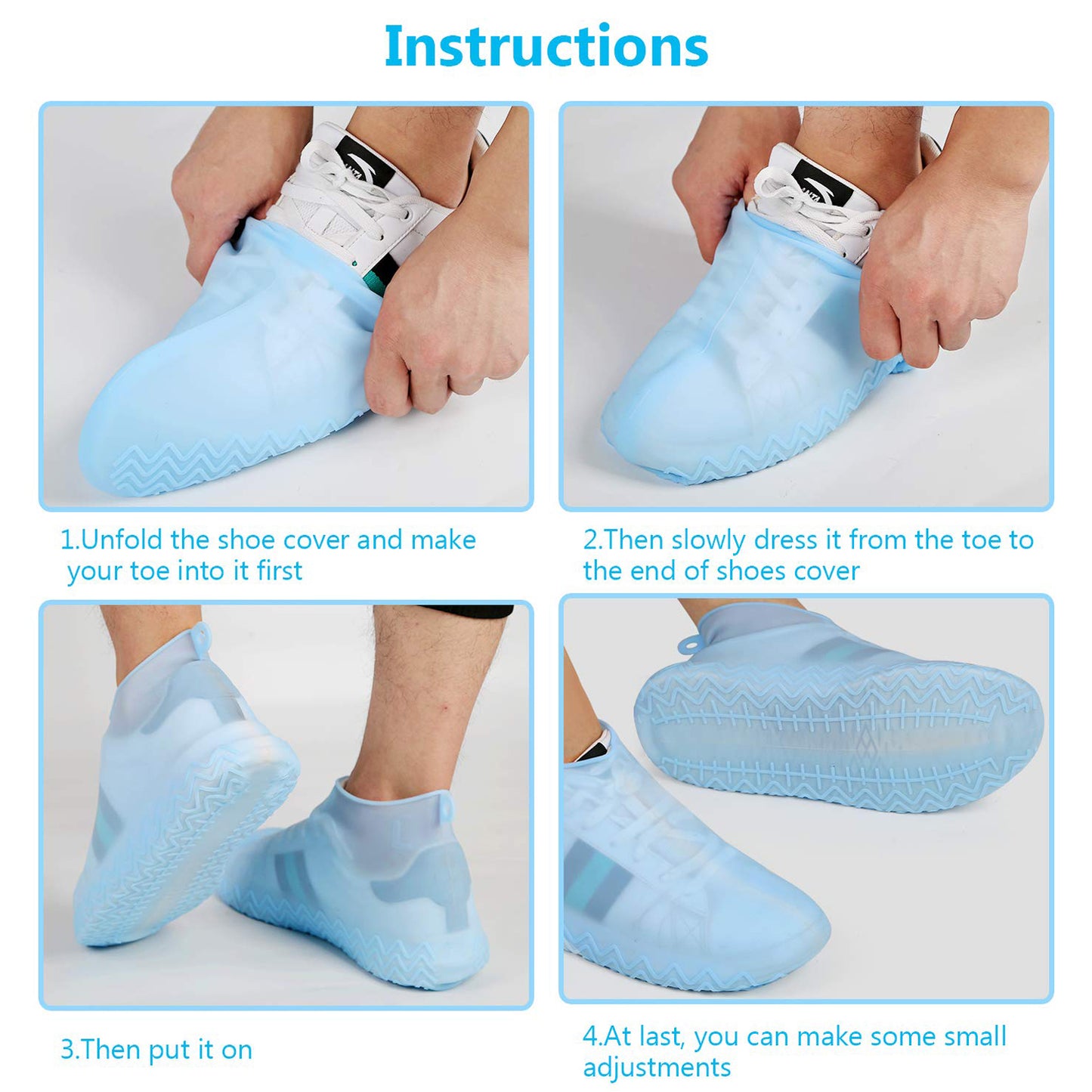 Instructions

1.Unfold the shoe cover and make your toe into it first

2.Then slowly dress it from the toe to the end of shoes cover

3.Then put it on

4.At last, you can make some small adjustments