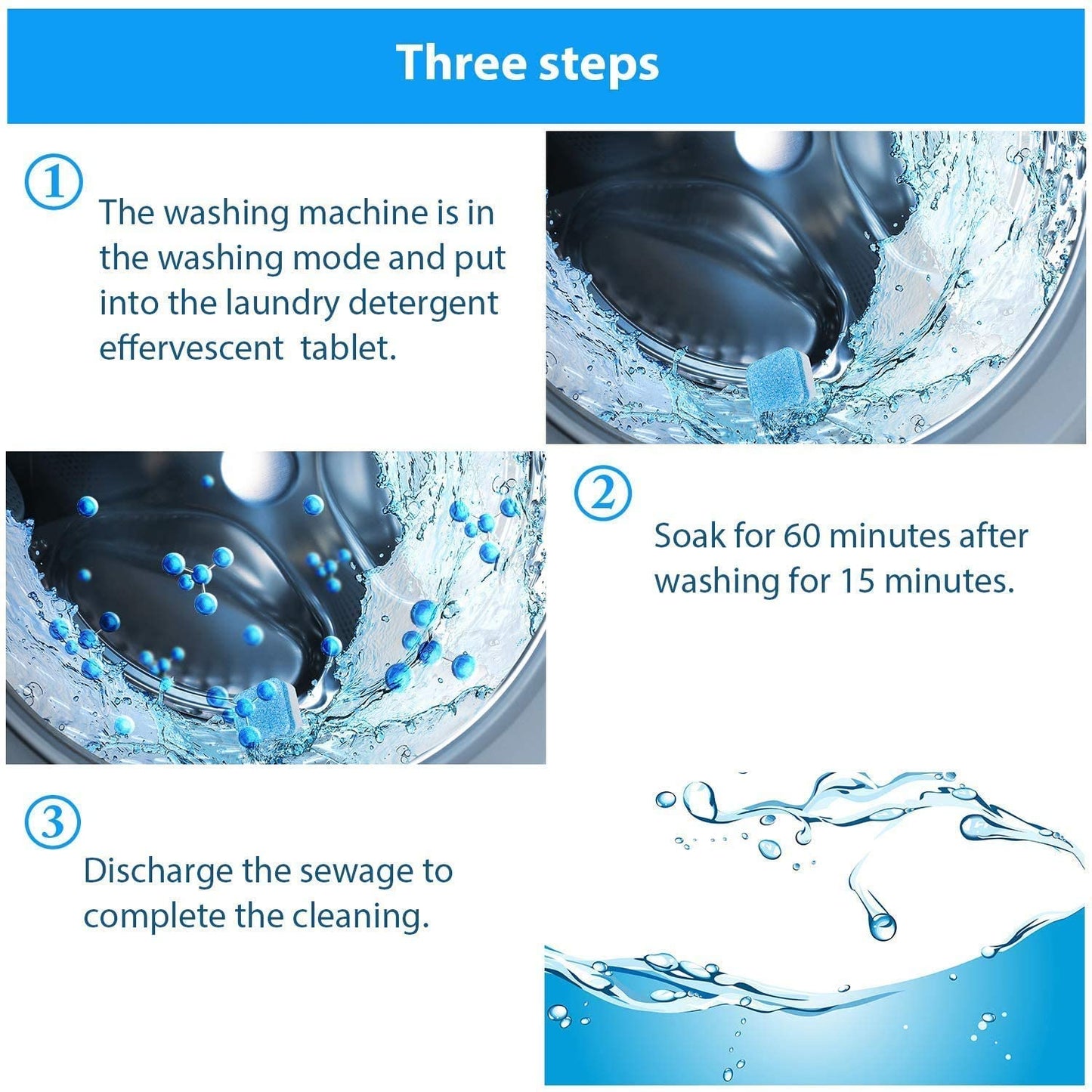 Three steps

①

The washing machine is in the washing mode and put into the laundry detergent effervescent tablet.

②

Soak for 60 minutes after washing for 15 minutes.

③

Discharge the sewage to complete the cleaning.