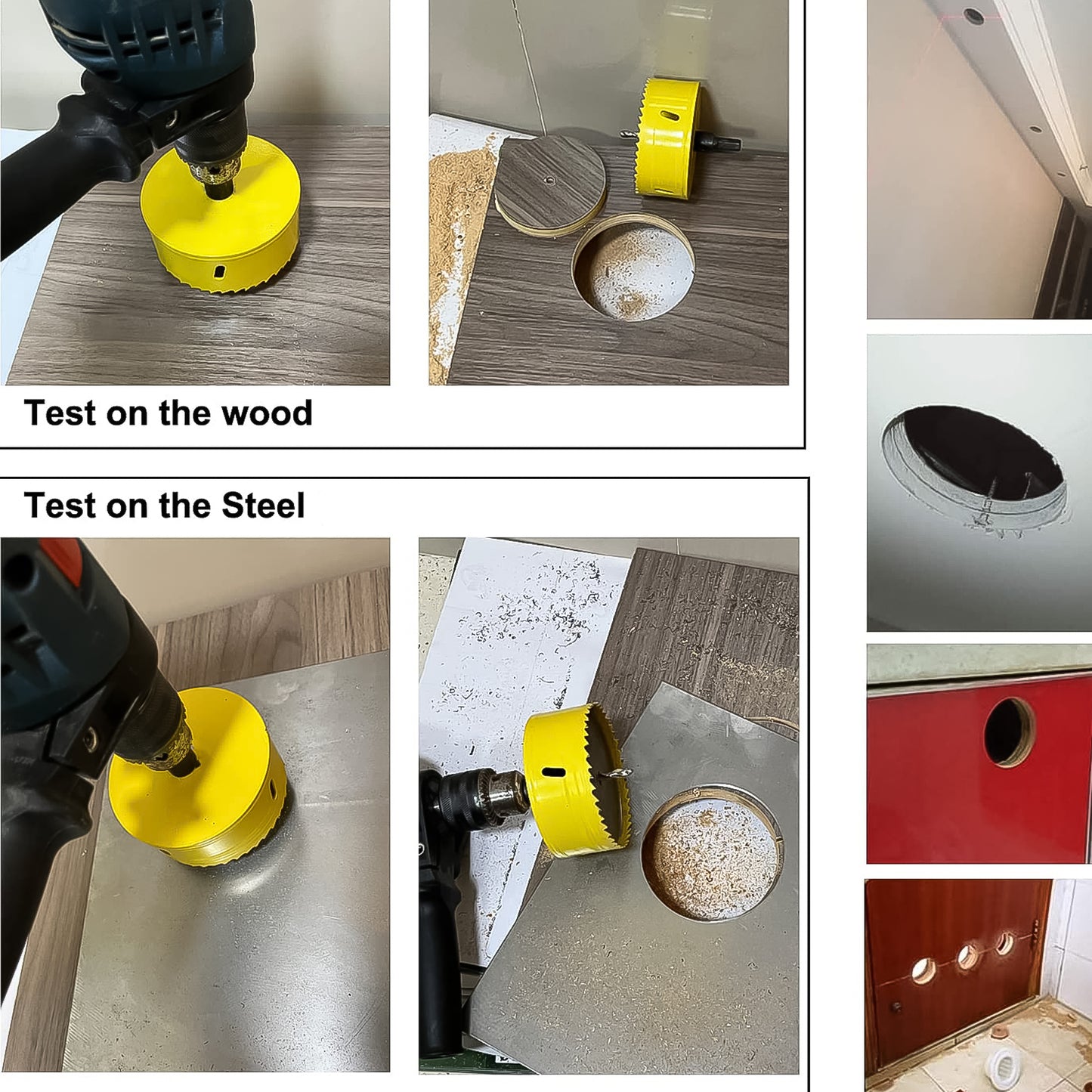 Test on the wood

Test on the Steel