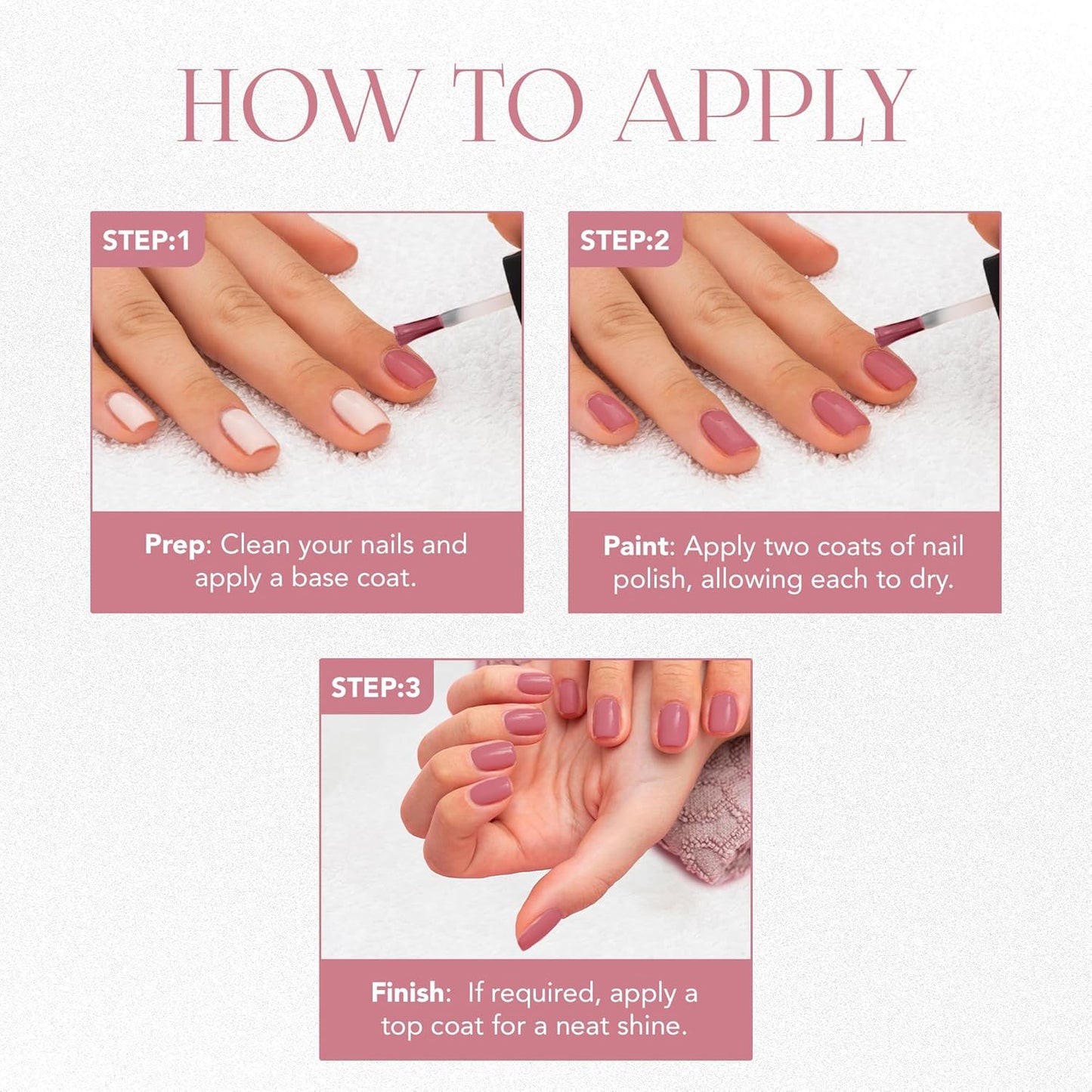 HOW TO APPLY

STEP:1

Prep: Clean your nails and apply a base coat.

STEP:2

Paint: Apply two coats of nail polish, allowing each to dry.

STEP:3

Finish: If required, apply a top coat for a neat shine.