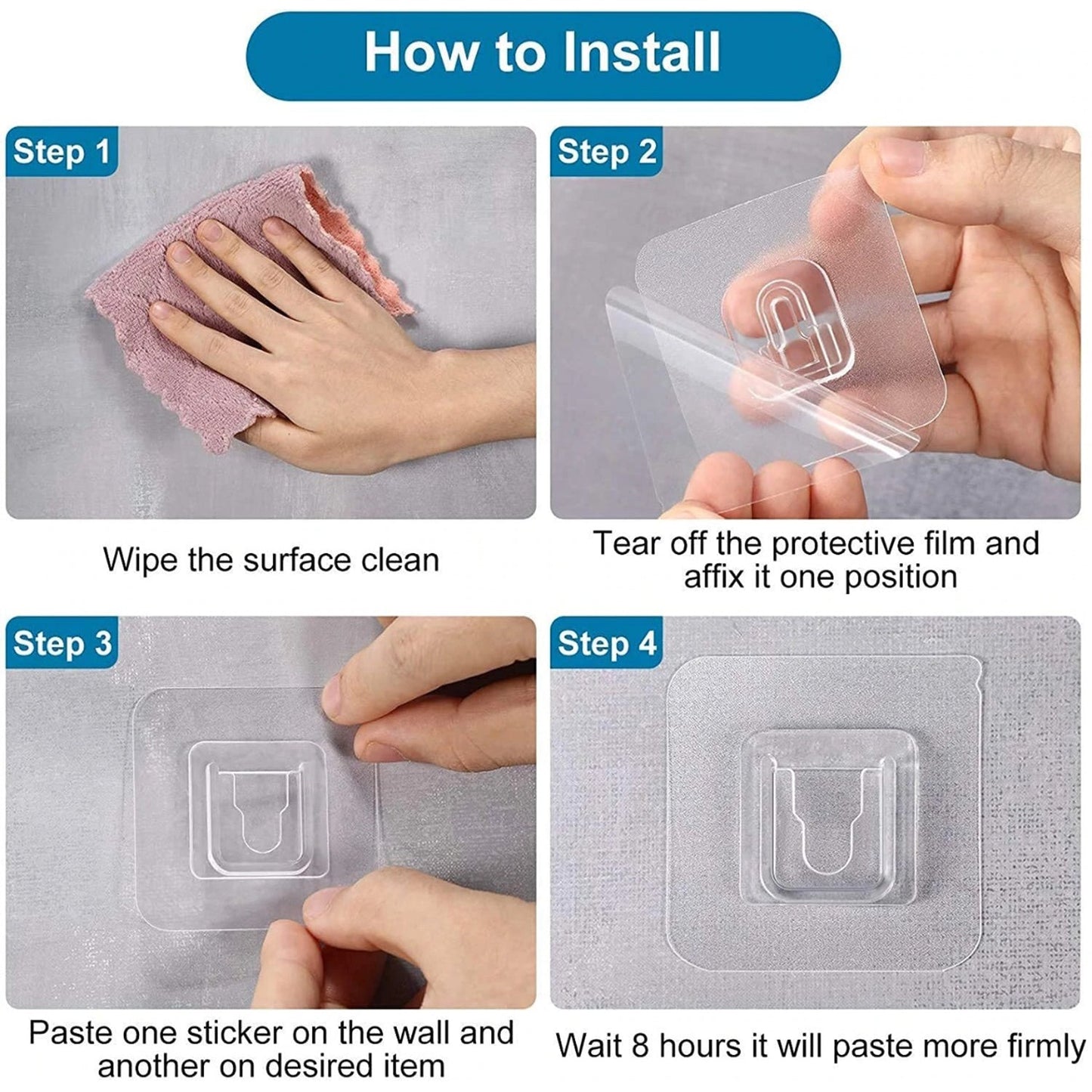 How to Install

Step 1

Wipe the surface clean

Step 2

Tear off the protective film and affix it one position

Step 3

Paste one sticker on the wall and another on desired item

Step 4

Wait 8 hours it will paste more firmly