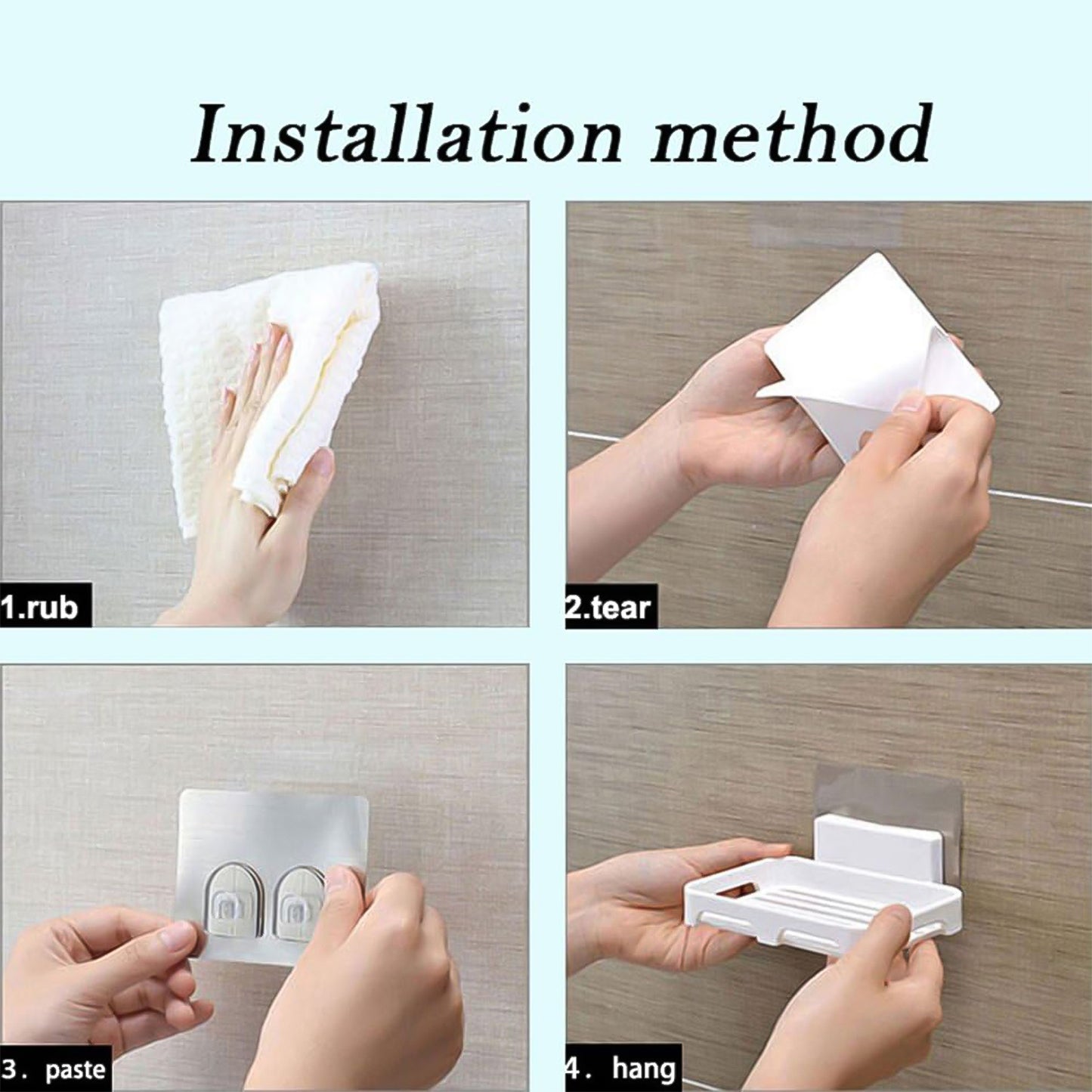 Installation method

1.rub

2.tear

3. paste

4. hang