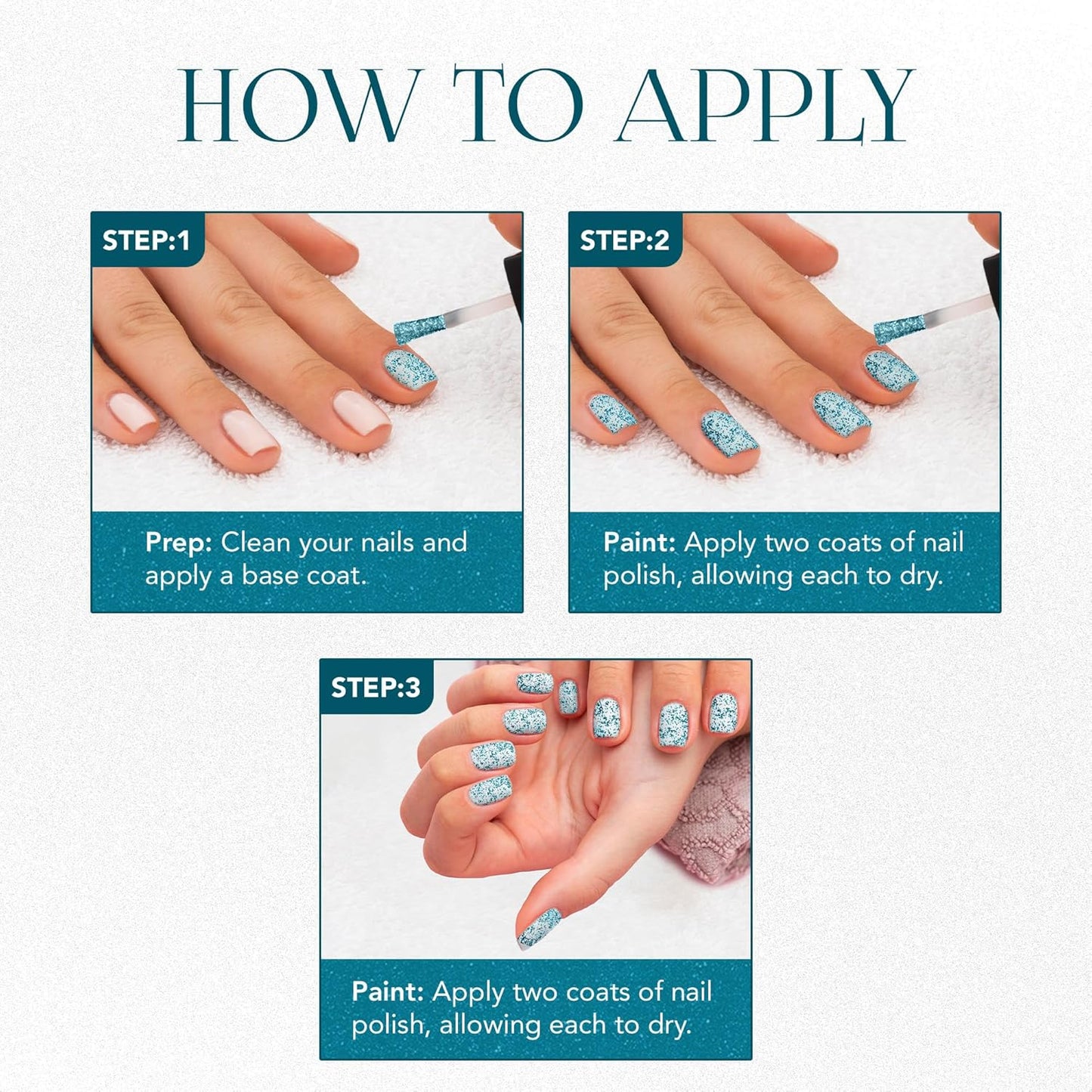 HOW TO APPLY

STEP:1

Prep: Clean your nails and apply a base coat.

STEP:2

Paint: Apply two coats of nail polish, allowing each to dry.

STEP:3

Paint: Apply two coats of nail polish, allowing each to dry.