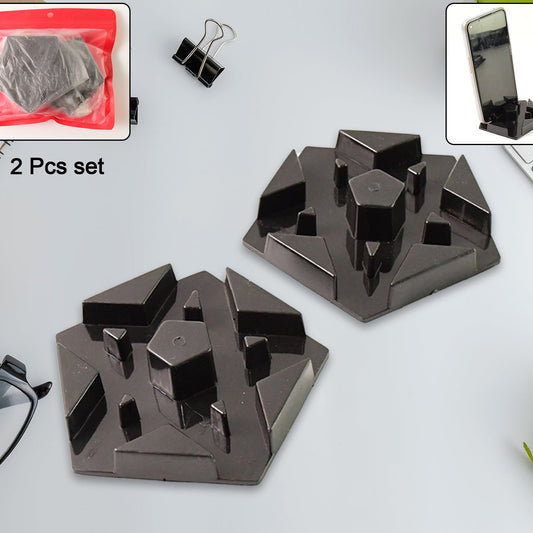 2 Pcs set