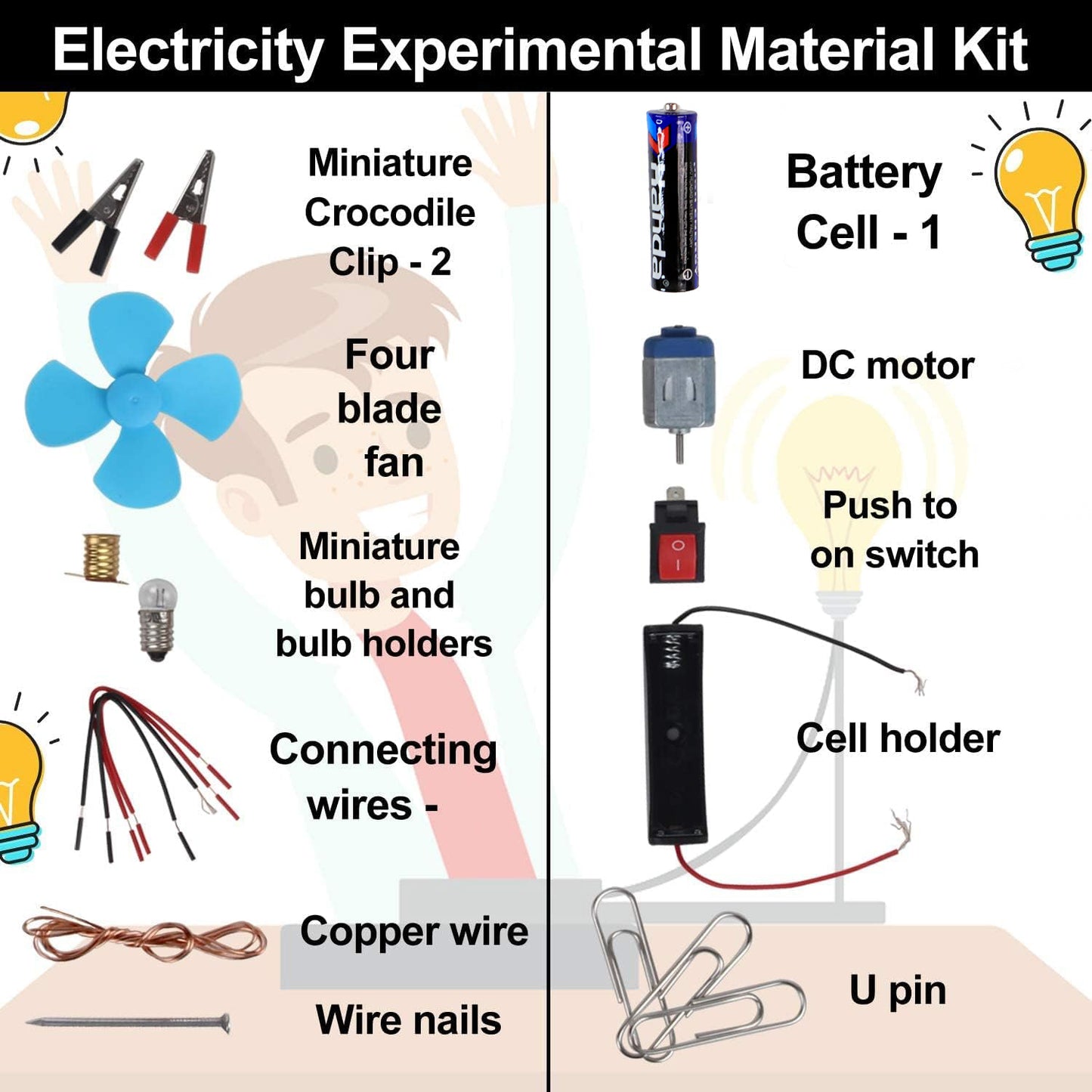 Electricity Experimental Material Kit

Miniature Crocodile Clip - 2

Four blade fan

Miniature bulb and bulb holders

Connecting wires -

Copper wire

Wire nails

Handa

Battery Cell - 1

DC motor

Push to on switch

Cell holder

U pin