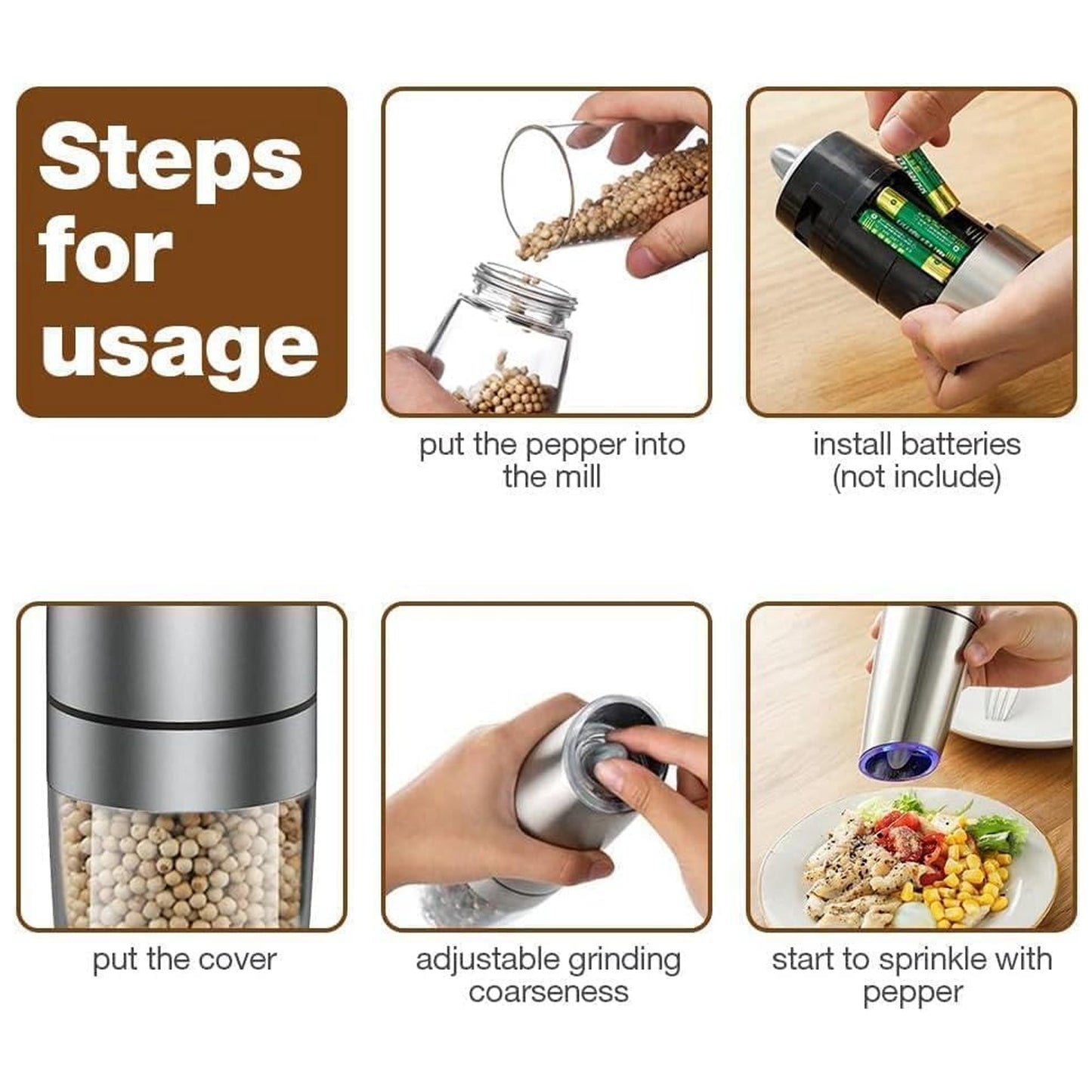 Steps for usage

put the pepper into the mill

install batteries (not include)

put the cover

adjustable grinding coarseness

start to sprinkle with pepper