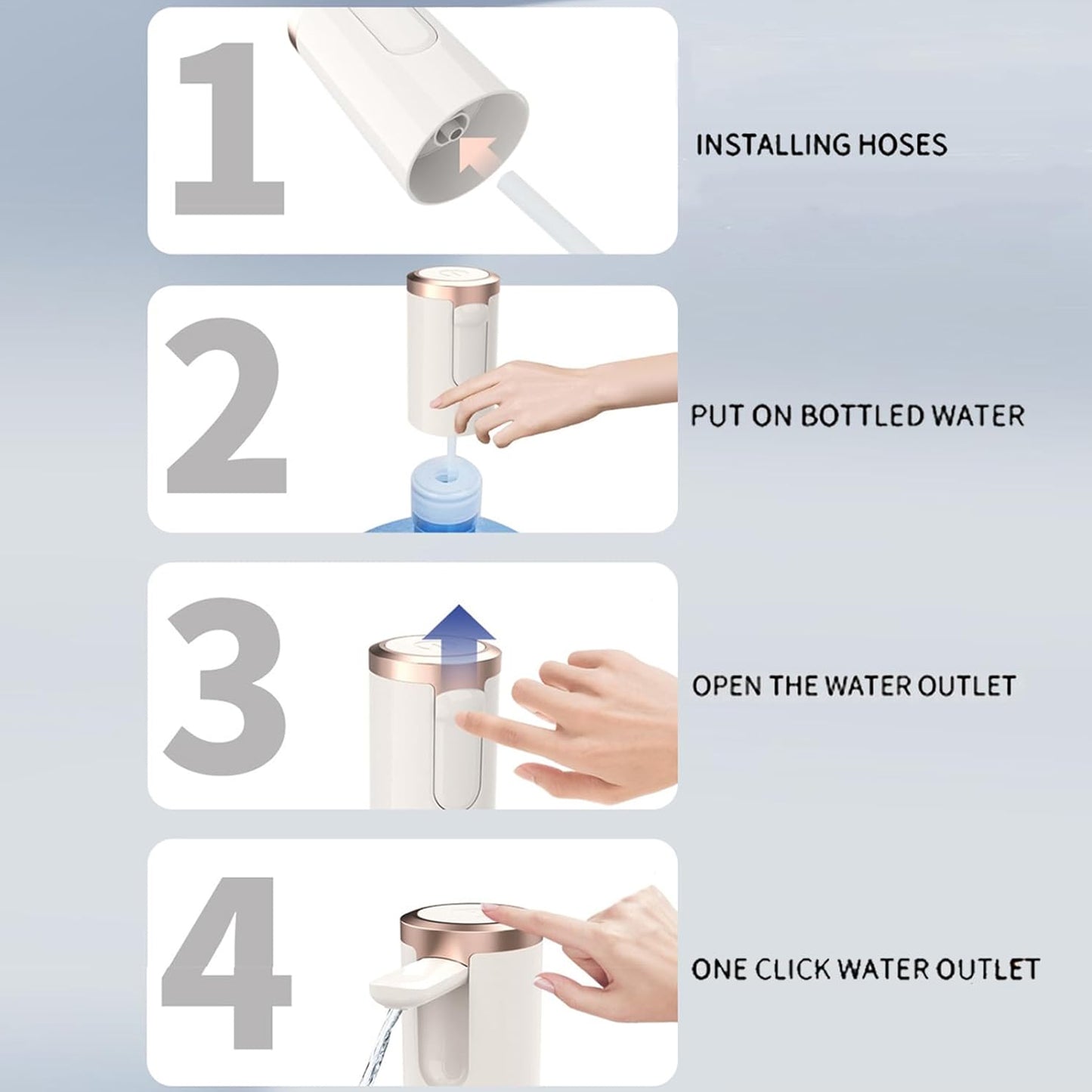 1

INSTALLING HOSES

2

PUT ON BOTTLED WATER

3

OPEN THE WATER OUTLET

4

ONE CLICK WATER OUTLET