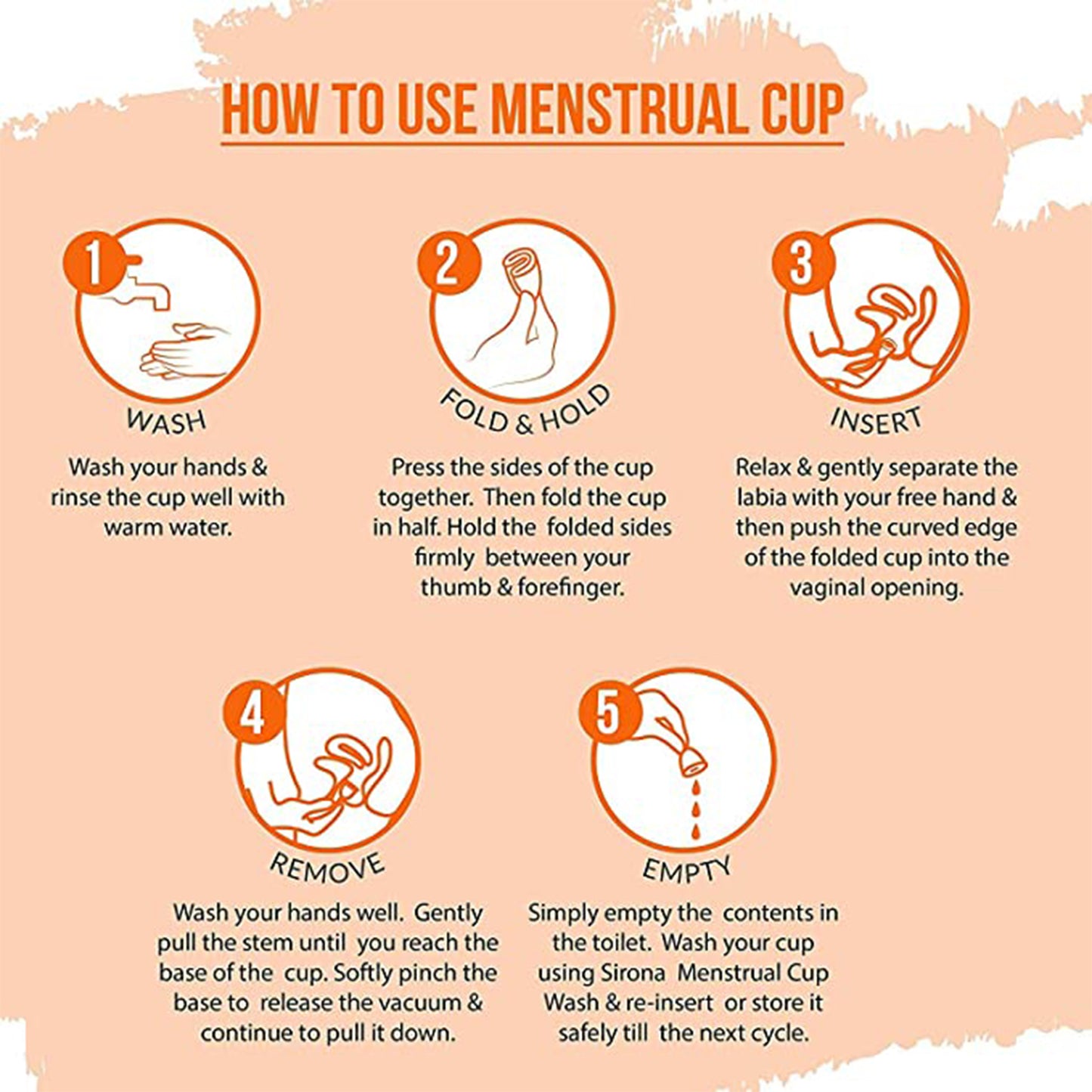 HOW TO USE MENSTRUAL CUP

1

WASH

Wash your hands & rinse the cup well with warm water.

2

FOLD & HOLD

Press the sides of the cup together. Then fold the cup in half. Hold the folded sides firmly between your thumb & forefinger.

3

INSERT

Relax & gently separate the labia with your free hand & then push the curved edge of the folded cup into the vaginal opening.

4

REMOVE

Wash your hands well. Gently pull the stem until you reach the base of the cup. Softly pinch the base to release the vacuum & continue to pull it down.

5

EMPTY

Simply empty the contents in the toilet. Wash your cup using Sirona Menstrual Cup Wash & re-insert or store it safely till the next cycle.