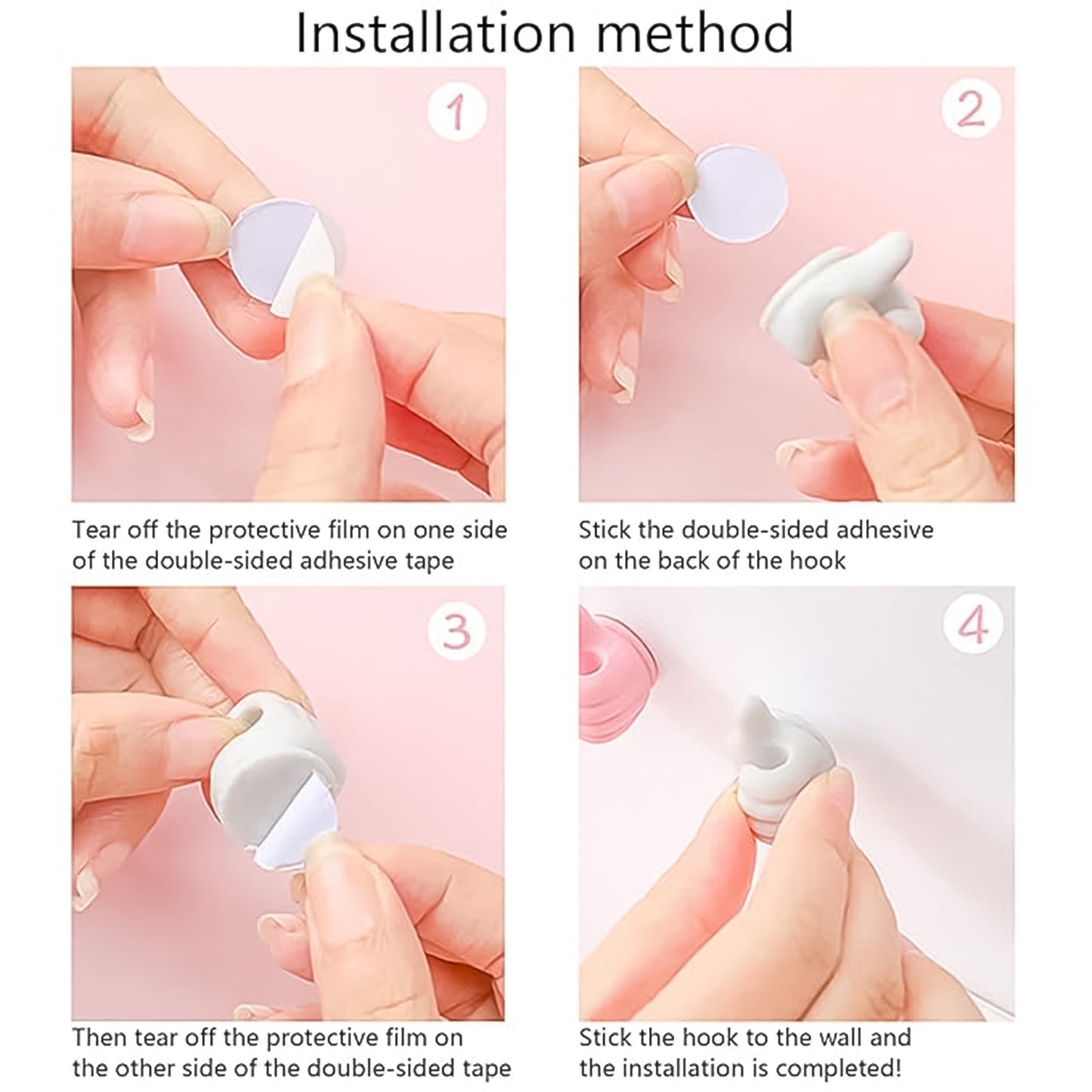 Installation method

1

Tear off the protective film on one side of the double-sided adhesive tape

2

Stick the double-sided adhesive on the back of the hook

3

Then tear off the protective film on the other side of the double-sided tape

4

Stick the hook to the wall and the installation is completed!