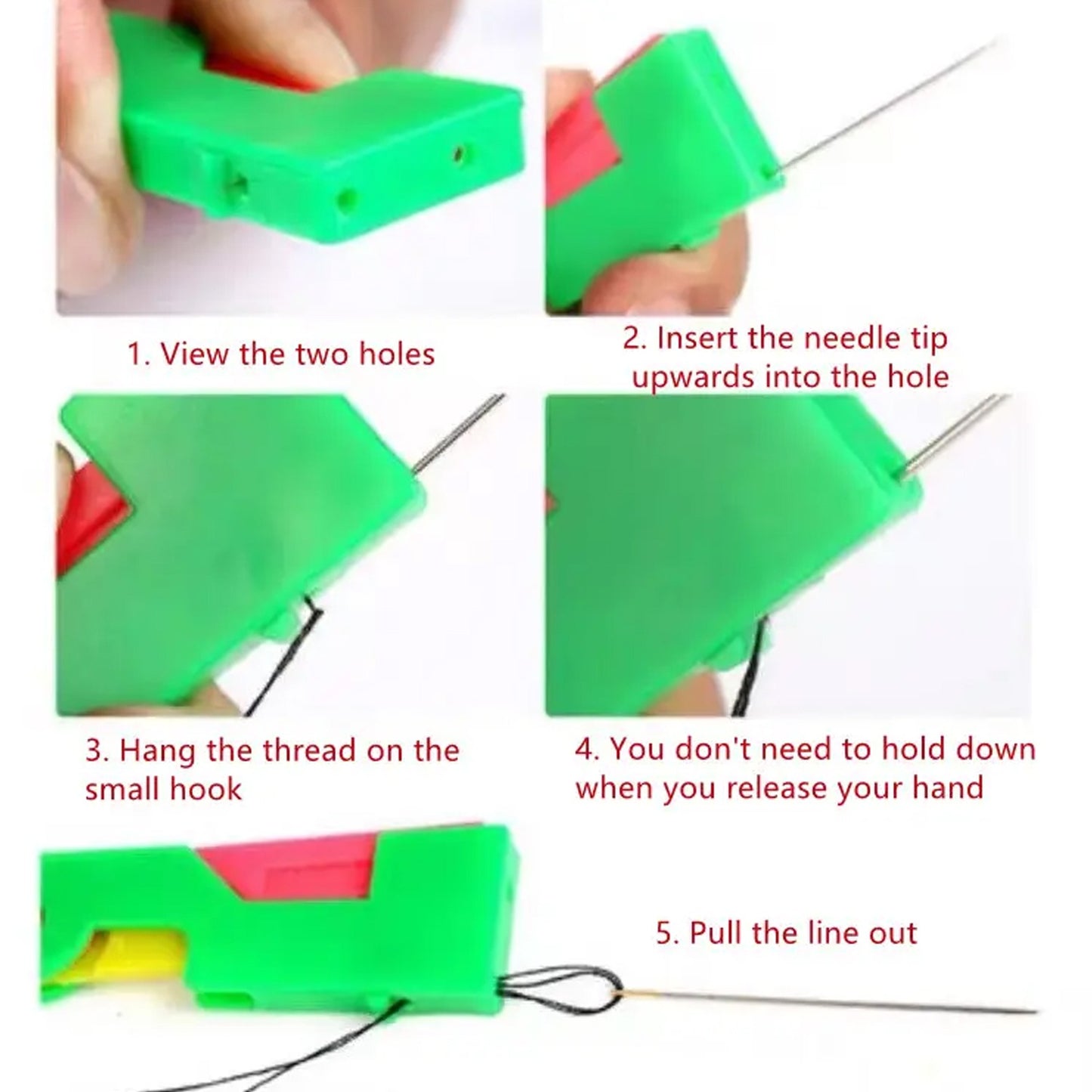 1. View the two holes

2. Insert the needle tip upwards into the hole

3. Hang the thread on the small hook

4. You don't need to hold down when you release your hand

5. Pull the line out