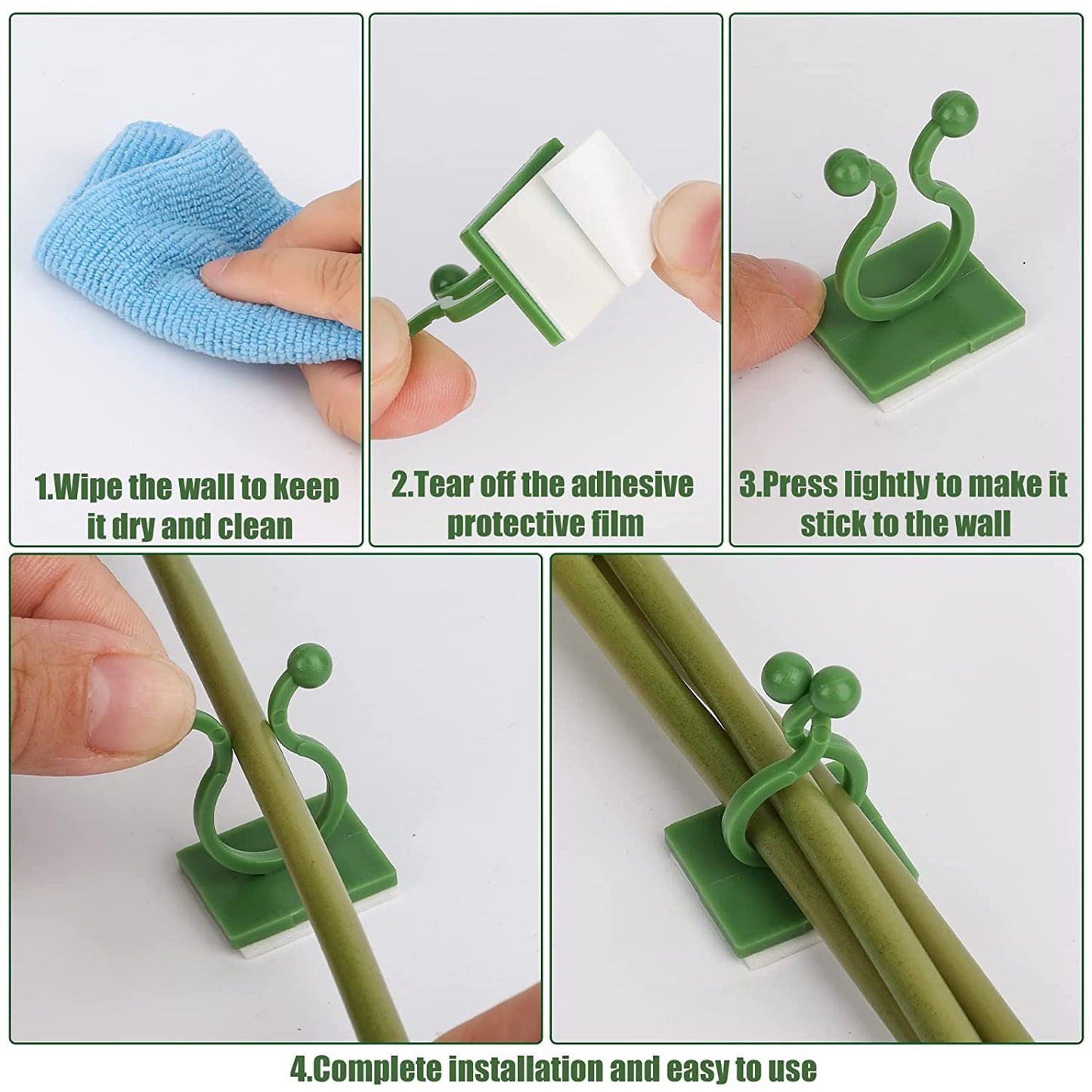 1.Wipe the wall to keep it dry and clean

2.Tear off the adhesive protective film

3.Press lightly to make it stick to the wall

4.Complete installation and easy to use