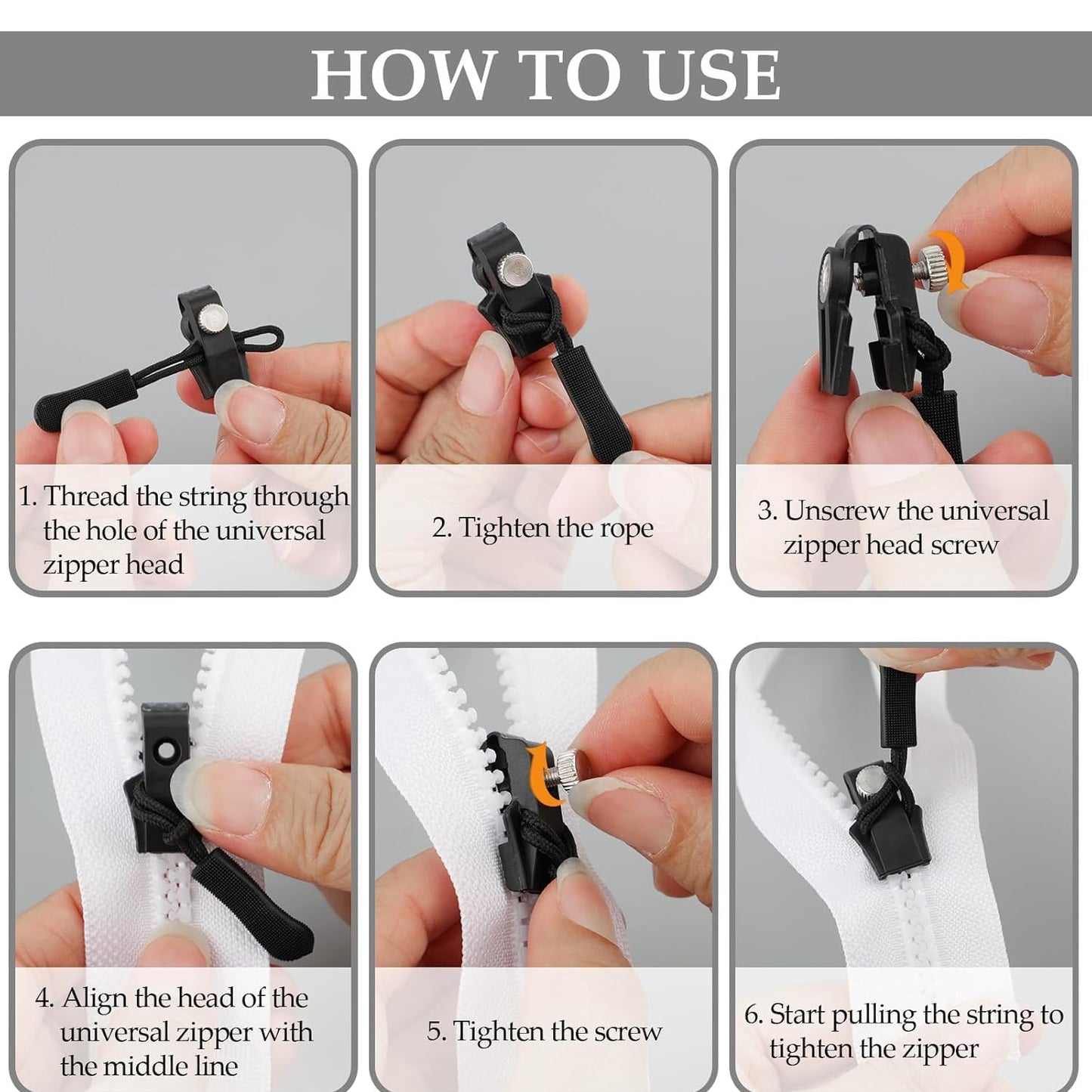 HOW TO USE

1. Thread the string through the hole of the universal zipper head

2. Tighten the rope

3. Unscrew the universal zipper head screw

4. Align the head of the universal zipper with the middle line

5. Tighten the screw

6. Start pulling the string to tighten the zipper