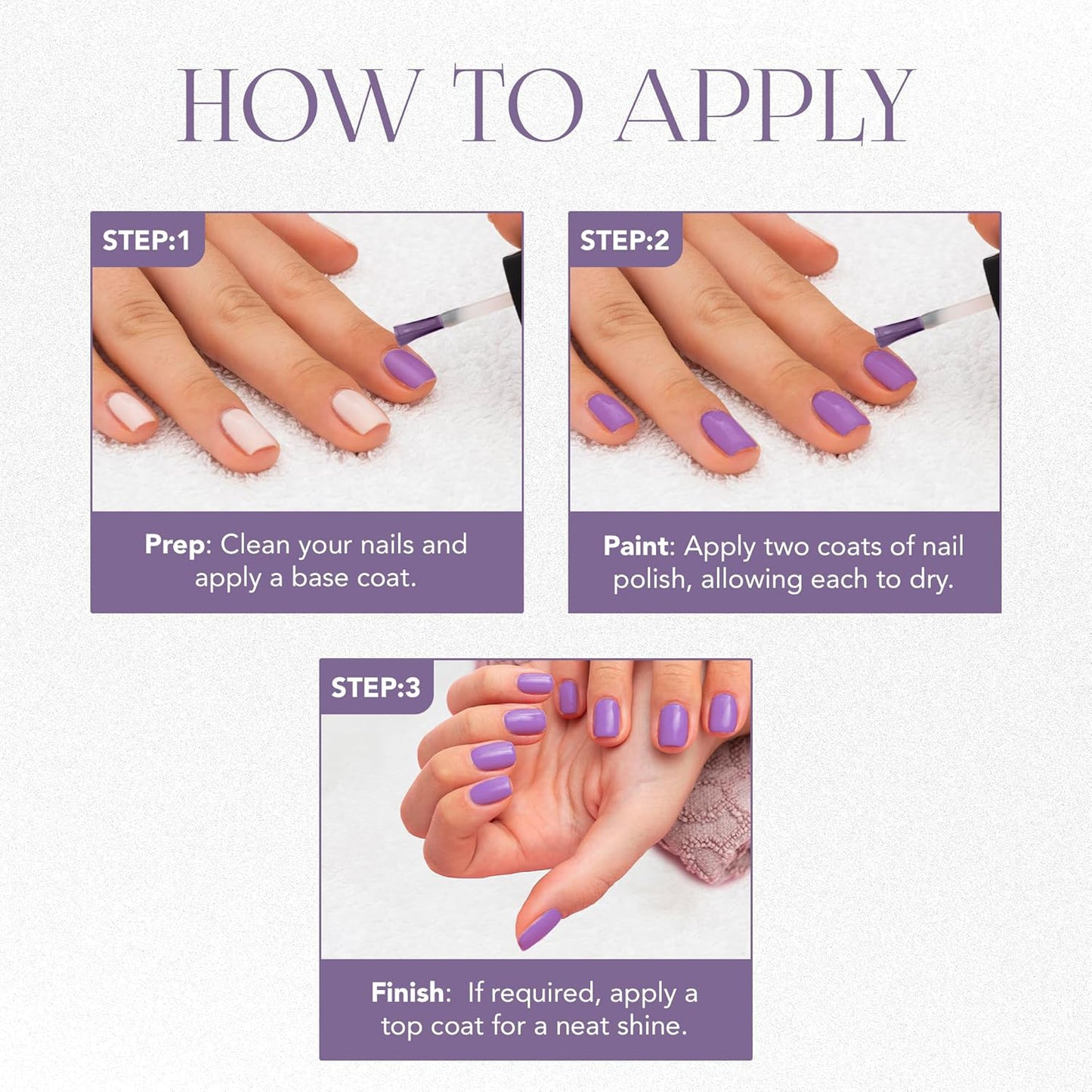 HOW TO APPLY

STEP:1

Prep: Clean your nails and apply a base coat.

STEP:2

Paint: Apply two coats of nail polish, allowing each to dry.

STEP:3

Finish: If required, apply a top coat for a neat shine.