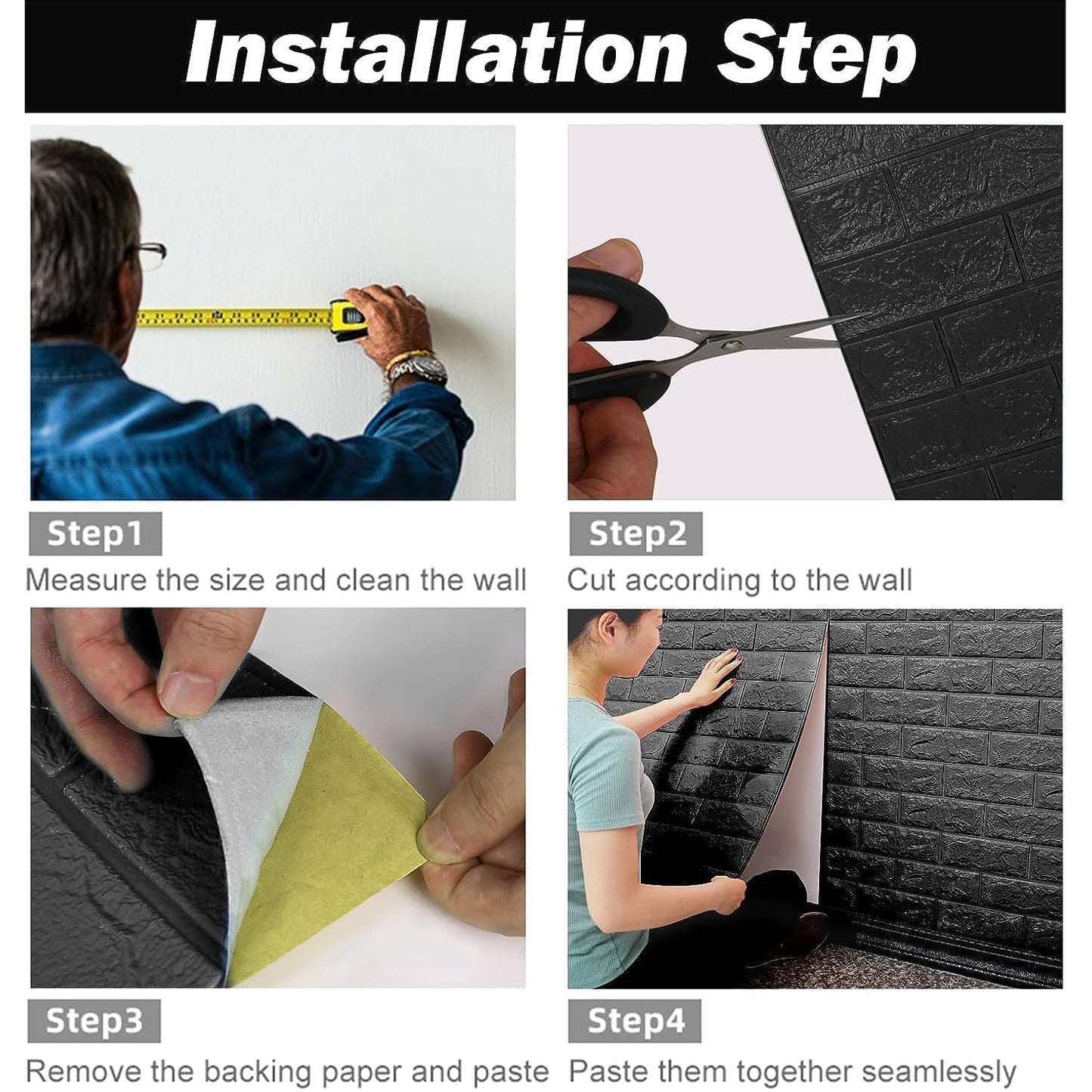 Installation Step

Step1
Measure the size and clean the wall

Step2
Cut according to the wall

Step3
Remove the backing paper and paste

Step4
Paste them together seamlessly