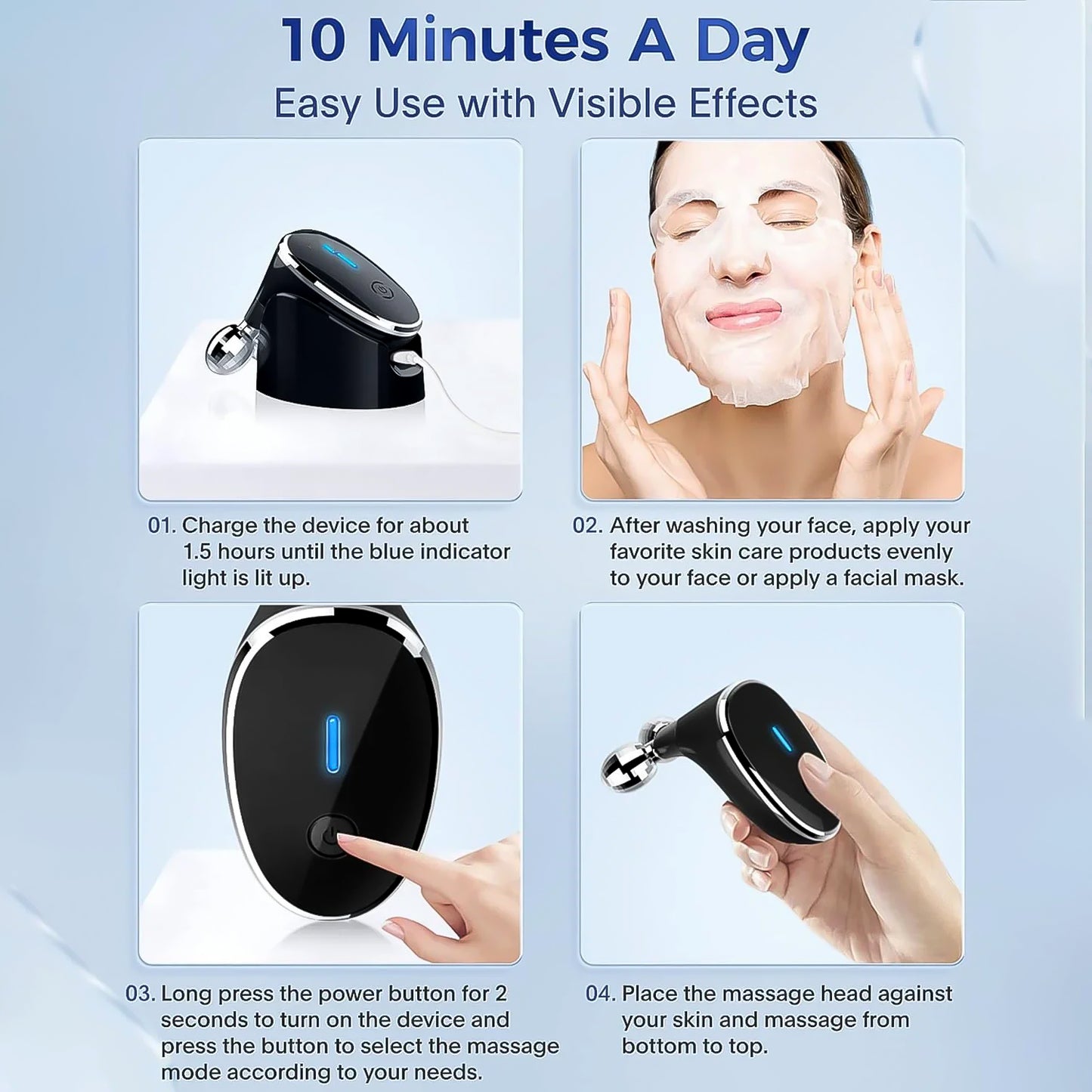 10 Minutes A Day
Easy Use with Visible Effects

01. Charge the device for about 1.5 hours until the blue indicator light is lit up.

02. After washing your face, apply your favorite skin care products evenly to your face or apply a facial mask.

03. Long press the power button for 2 seconds to turn on the device and press the button to select the massage mode according to your needs.

04. Place the massage head against your skin and massage from bottom to top.