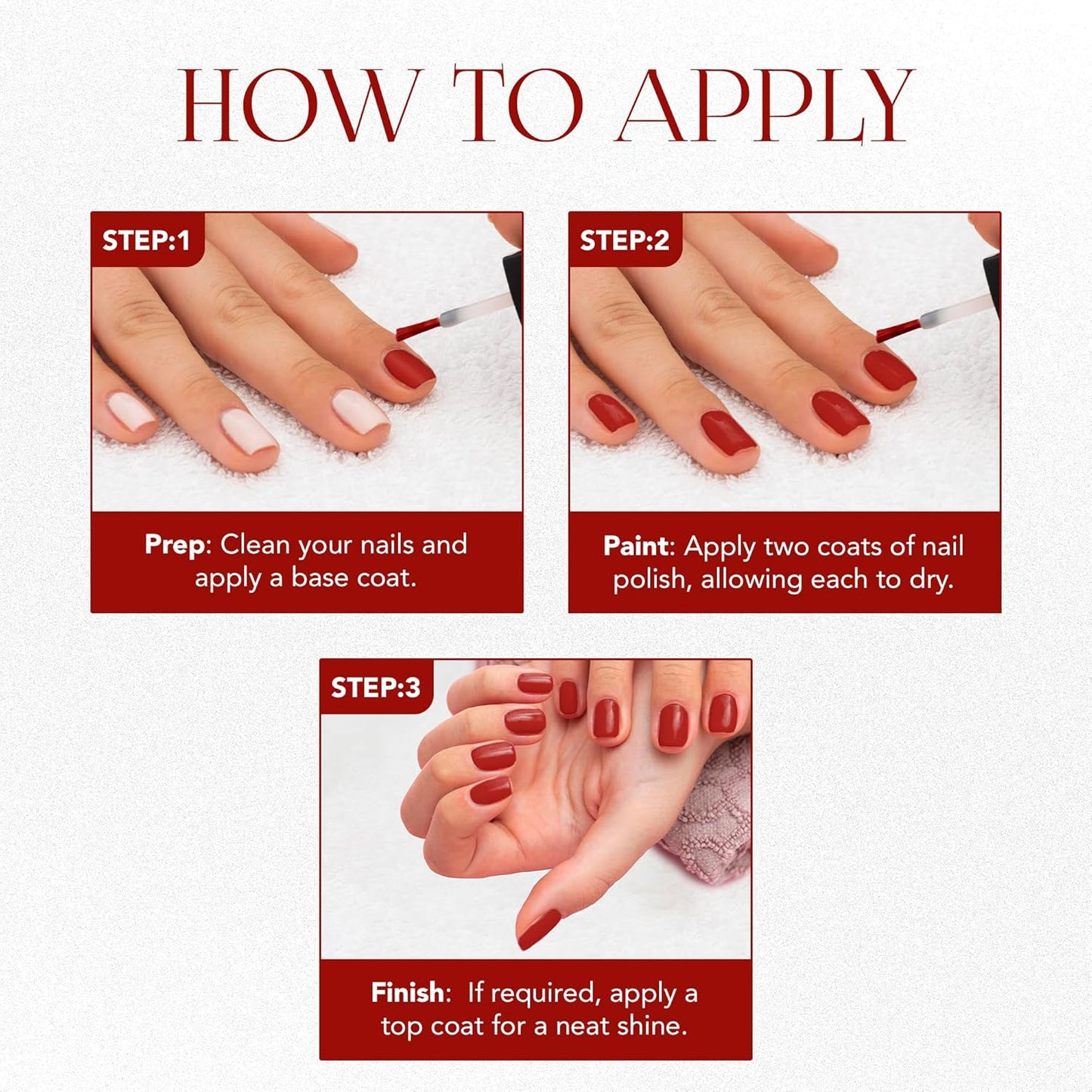 HOW TO APPLY

STEP:1

Prep: Clean your nails and apply a base coat.

STEP:2

Paint: Apply two coats of nail polish, allowing each to dry.

STEP:3

Finish: If required, apply a top coat for a neat shine.