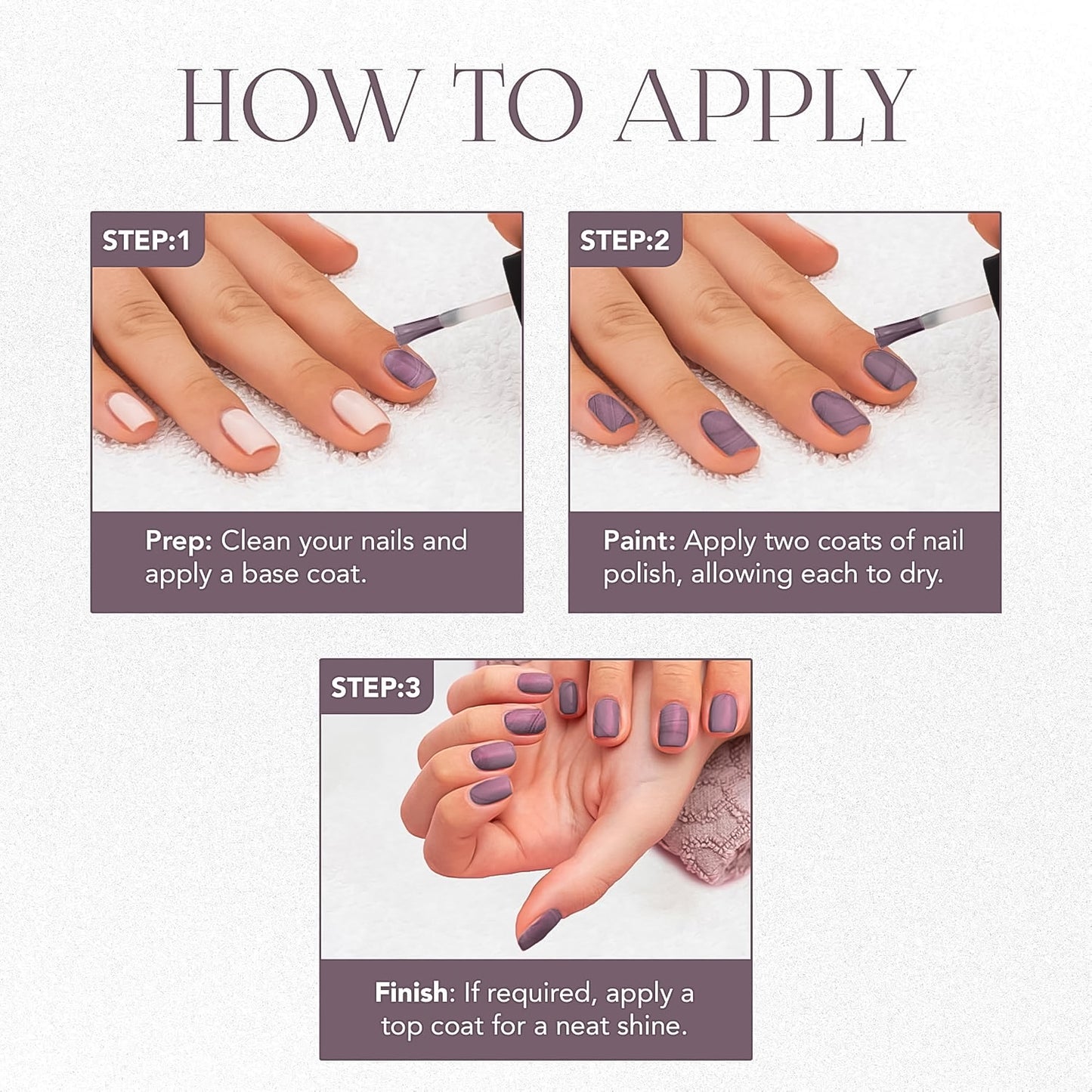 HOW TO APPLY

STEP:1

Prep: Clean your nails and apply a base coat.

STEP:2

Paint: Apply two coats of nail polish, allowing each to dry.

STEP:3

Finish: If required, apply a top coat for a neat shine.